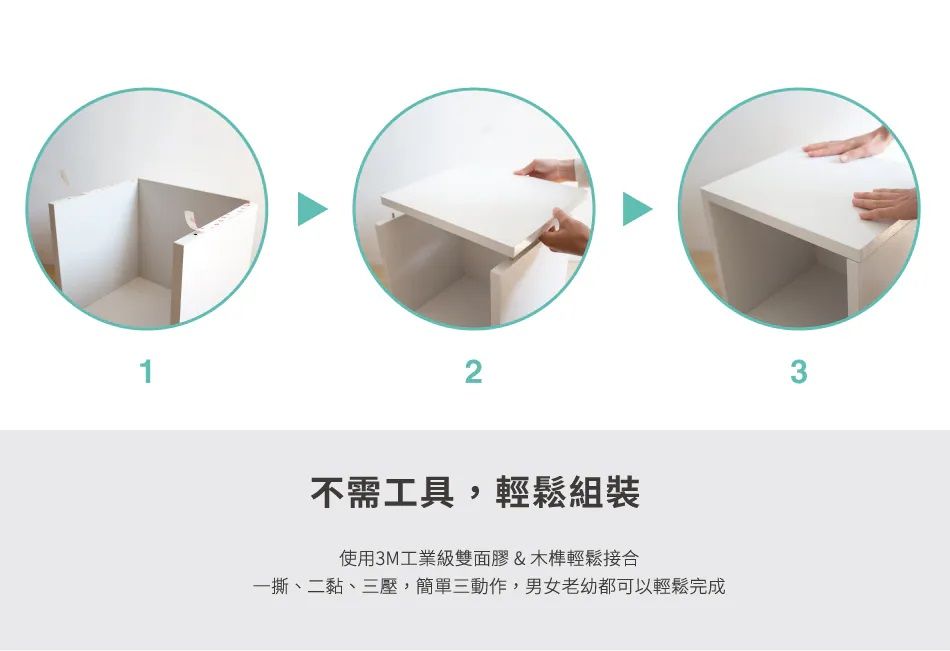 1

2

3

不需工具，輕鬆組裝

使用3M工業級雙面膠 & 木榫輕鬆接合
一撕、二黏、三壓，簡單三動作，男女老幼都可以輕鬆完成