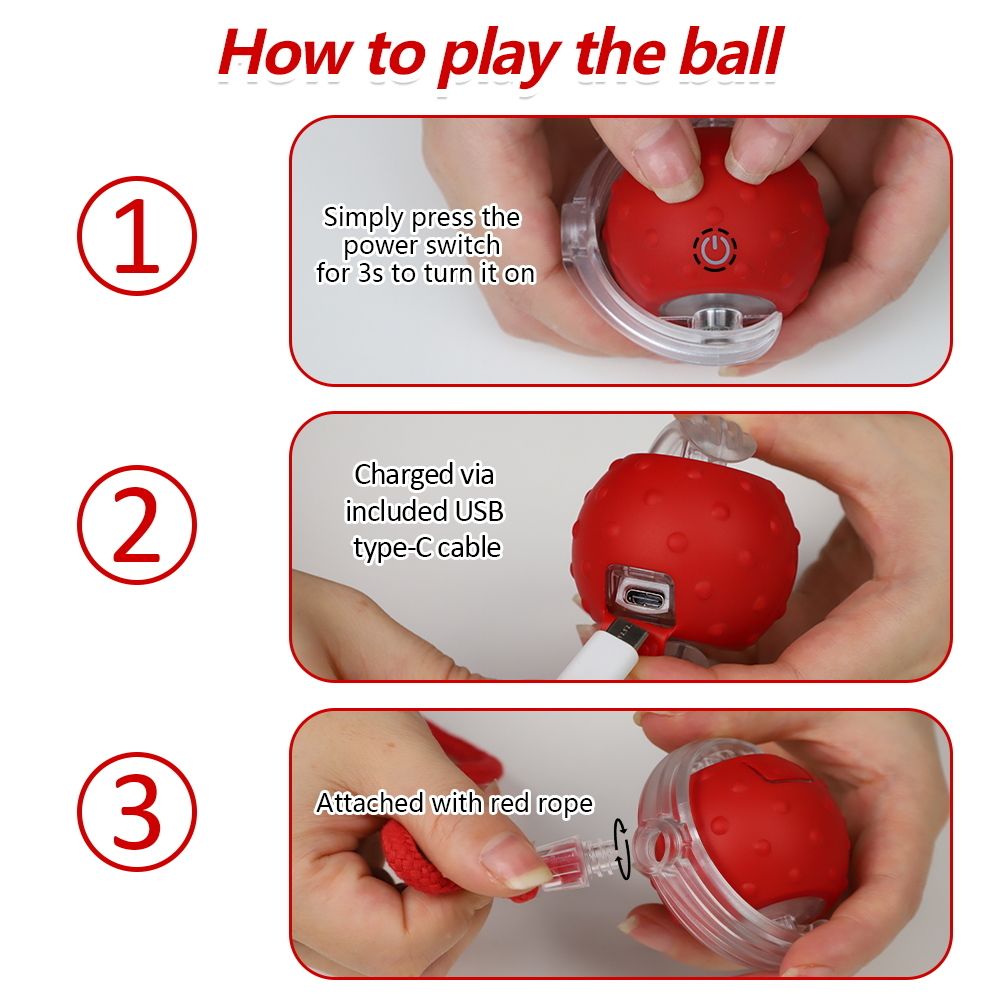 How to play the ball

①

Simply press the power switch for 3s to turn it on

②

Charged via included USB type-C cable

③

Attached with red rope