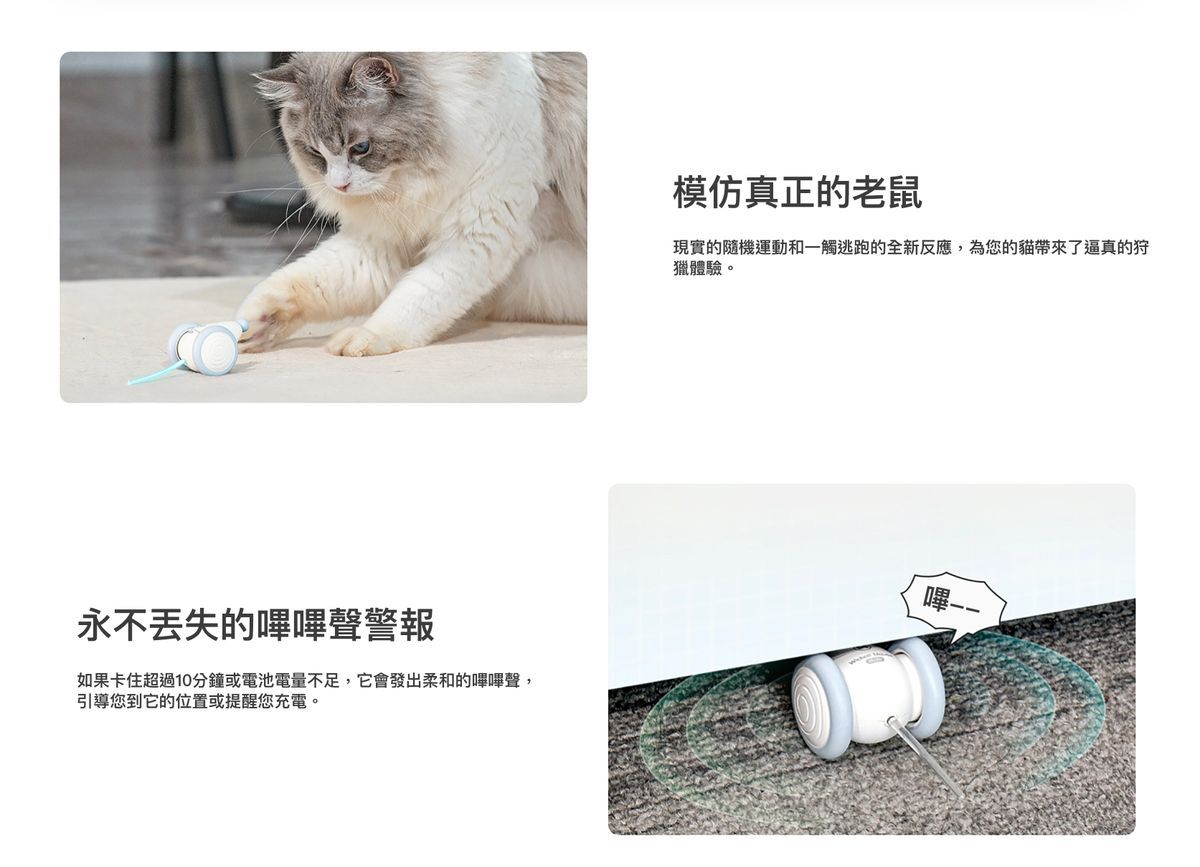 模仿真正的老鼠

現實的隨機運動和一觸逃跑的全新反應，為您的貓帶來了逼真的狩獵體驗。

永不丟失的嗶嗶聲警報

如果卡住超過10分鐘或電池電量不足，它會發出柔和的嗶嗶聲，引導您到它的位置或提醒您充電。

嗶--