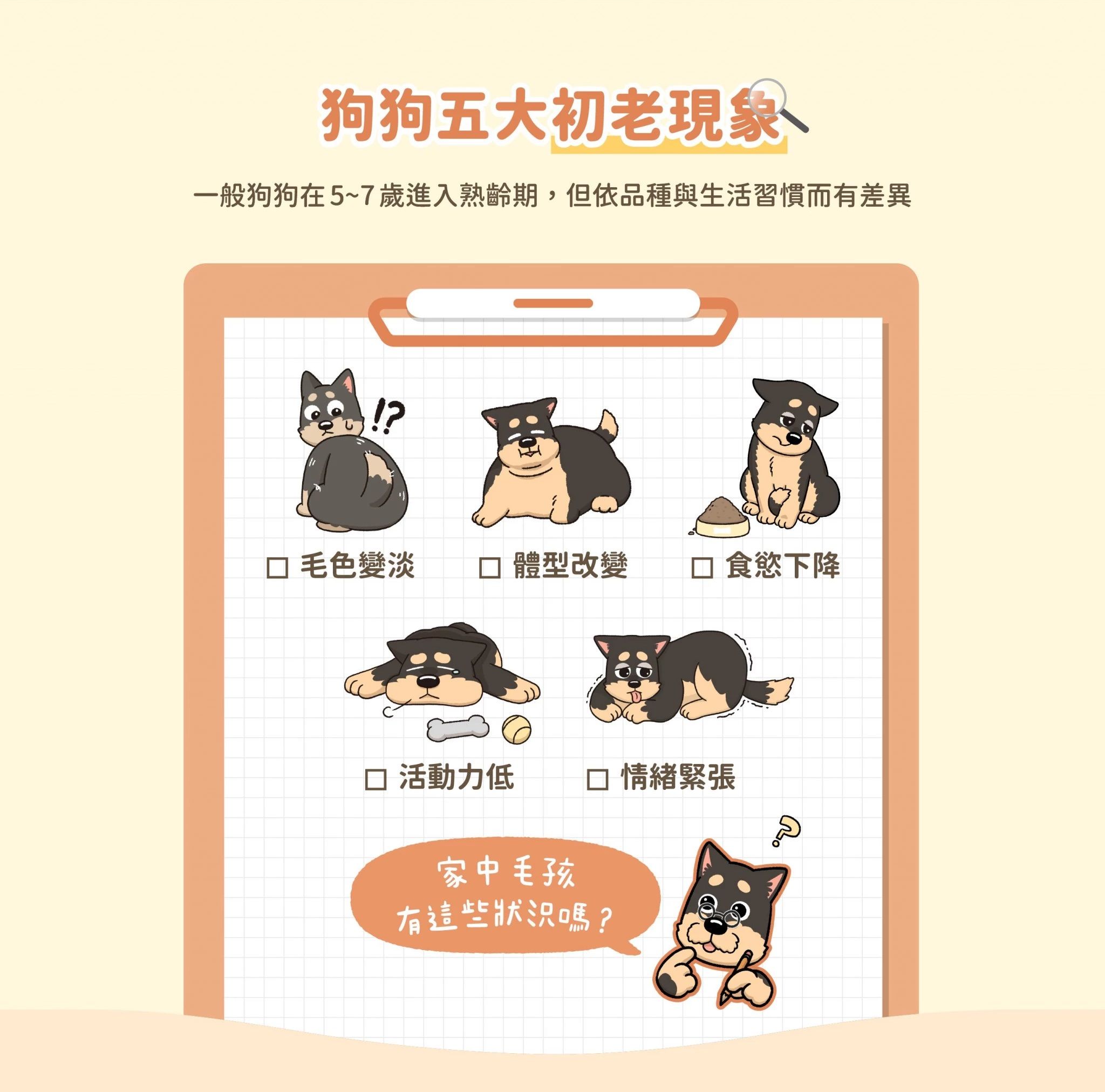 狗狗五大初老現象

一般狗狗在 5~7 歲進入熟齡期，但依品種與生活習慣而有差異

!?

☐ 毛色變淡

☐ 體型改變

☐ 食慾下降

☐ 活動力低

☐ 情緒緊張

家中毛孩
有這些狀況嗎？

?