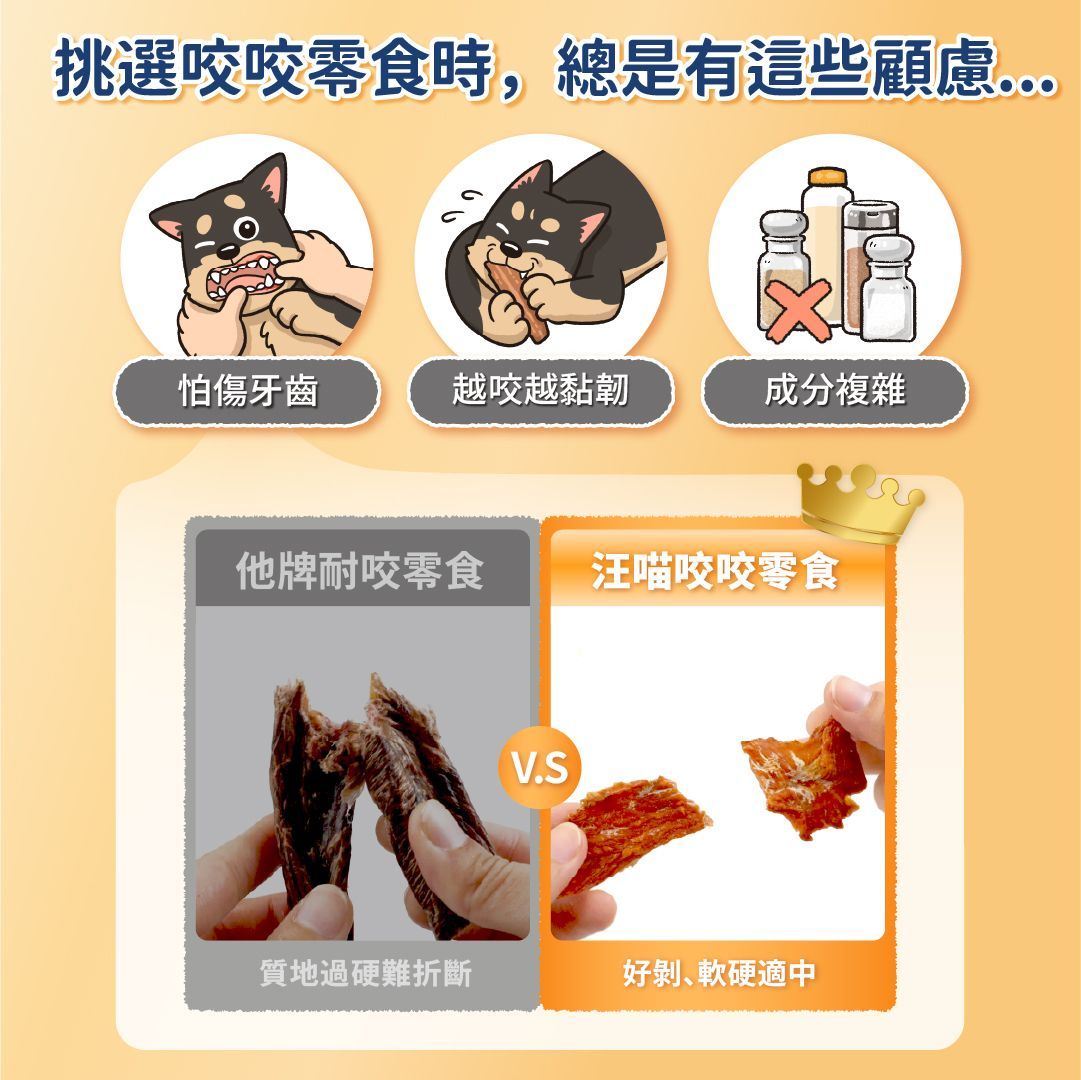 挑選咬咬零食時，總是有這些顧慮...

怕傷牙齒

越咬越黏韌

成分複雜

他牌耐咬零食

質地過硬難折斷

V.S

汪喵咬咬零食

好剝、軟硬適中