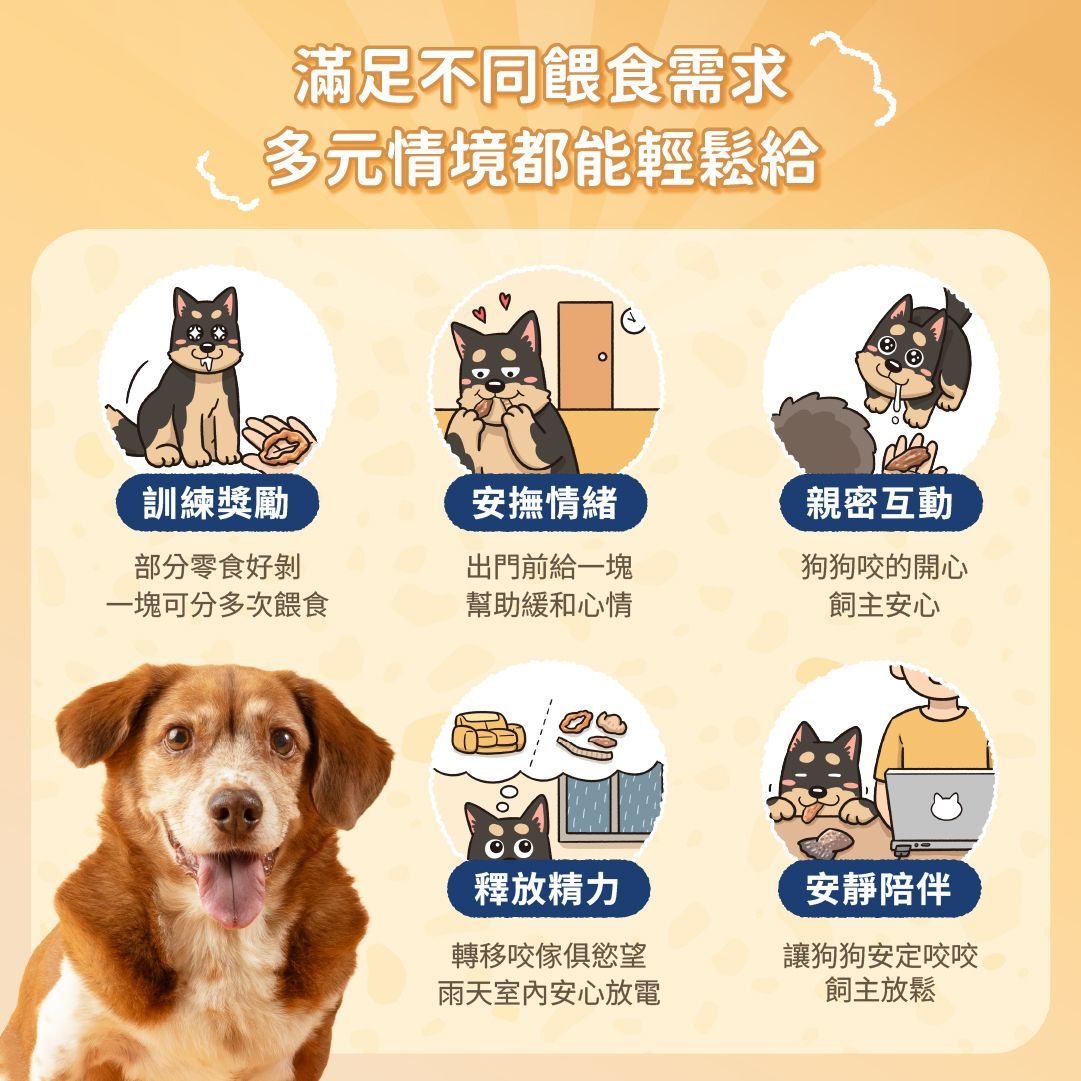 滿足不同餵食需求
多元情境都能輕鬆給

訓練獎勵

部分零食好剝
一塊可分多次餵食

安撫情緒

出門前給一塊
幫助緩和心情

親密互動

狗狗咬的開心
飼主安心

釋放精力

轉移咬傢俱慾望
雨天室內安心放電

安靜陪伴

讓狗狗安定咬咬
飼主放鬆