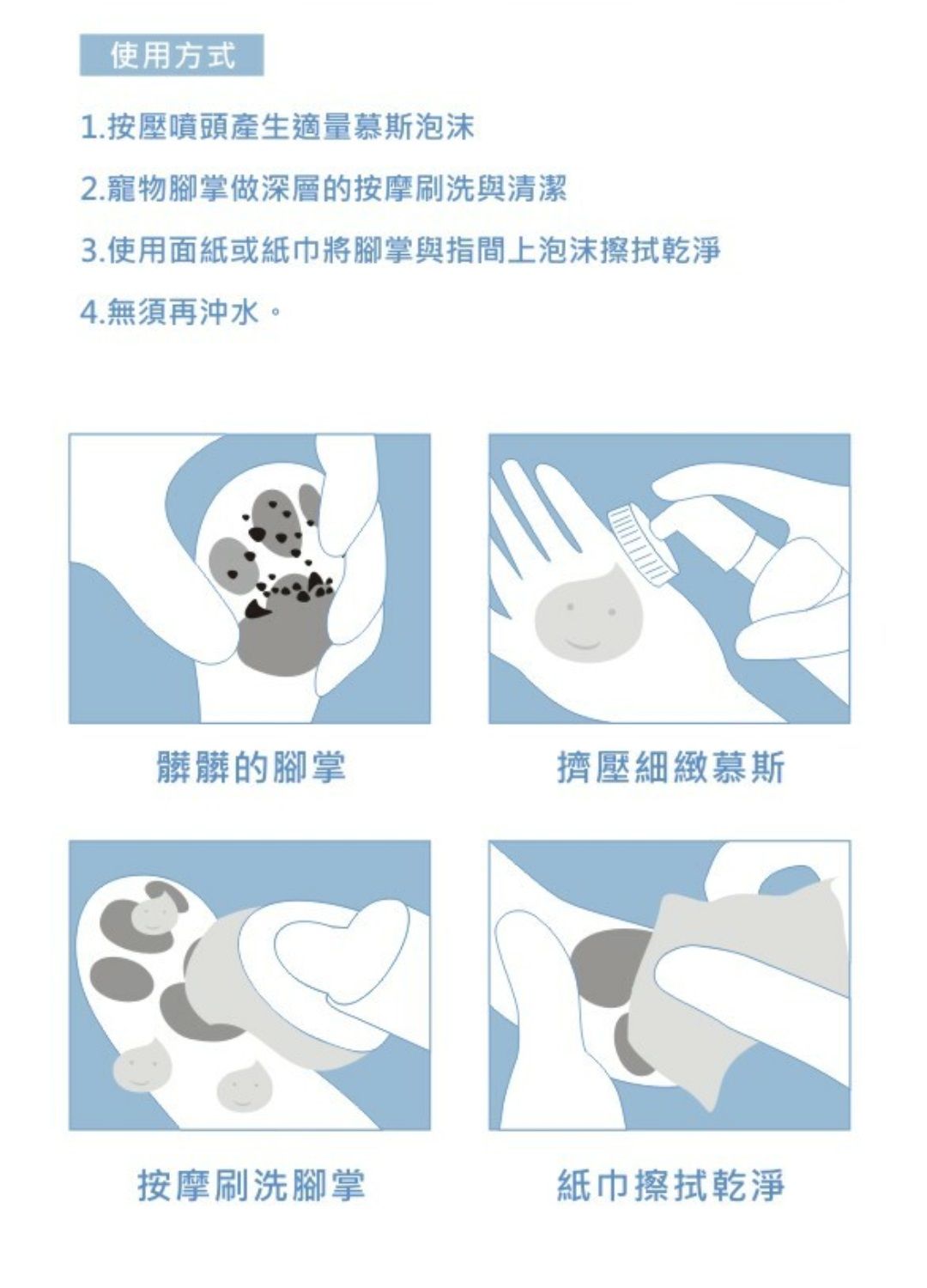 使用方式

1.按壓噴頭產生適量慕斯泡沫

2.寵物腳掌做深層的按摩刷洗與清潔

3.使用面紙或紙巾將腳掌與指間上泡沫擦拭乾淨

4.無須再沖水。

髒髒的腳掌

擠壓細緻慕斯

按摩刷洗腳掌

紙巾擦拭乾淨