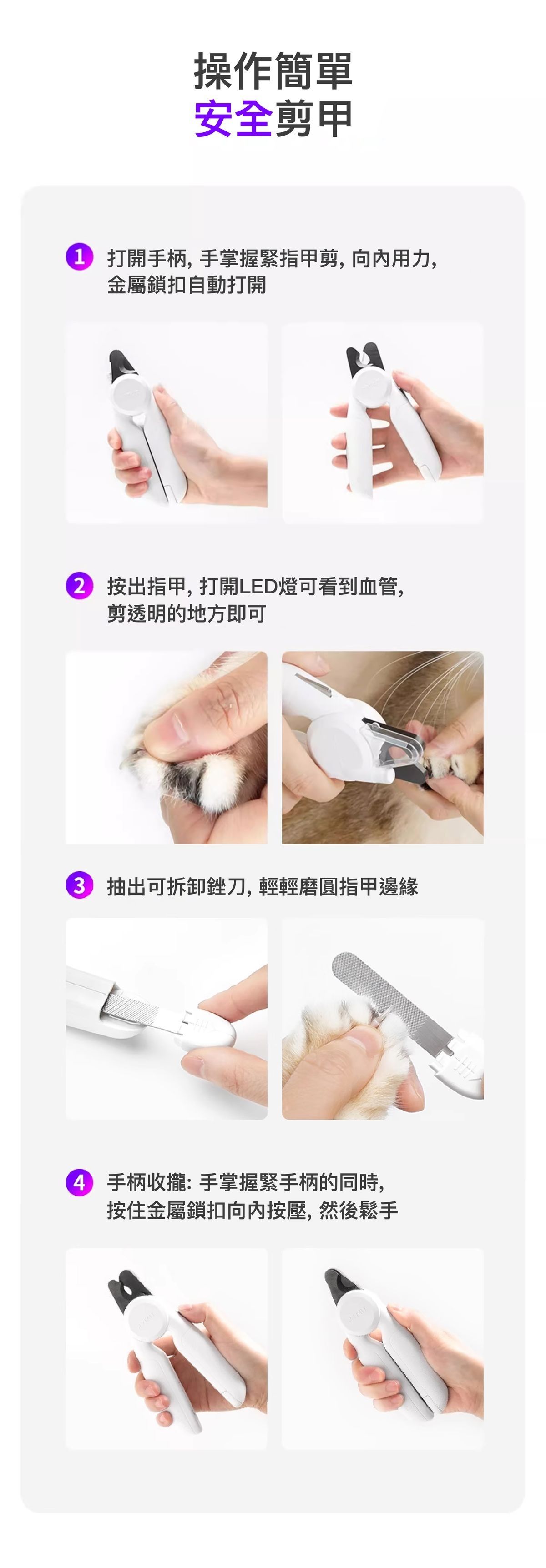 操作簡單
安全剪甲

1 打開手柄, 手掌握緊指甲剪, 向內用力, 金屬鎖扣自動打開

2 按出指甲, 打開LED燈可看到血管, 剪透明的地方即可

3 抽出可拆卸銼刀, 輕輕磨圓指甲邊緣

4 手柄收攏: 手掌握緊手柄的同時, 按住金屬鎖扣向內按壓, 然後鬆手